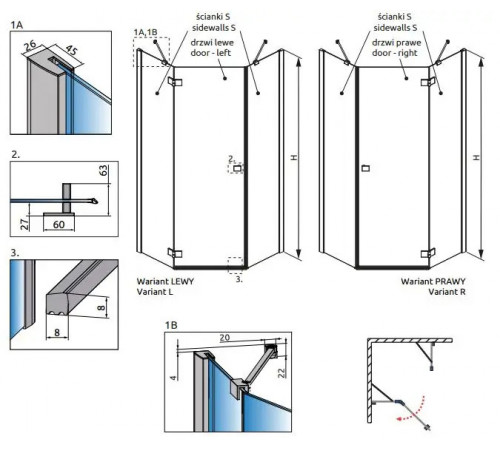 1A

26

45

2.

63

27

60

3.

8

8

1A,1B

ścianki S
sidewalls S

drzwi lewe
door - left

2.

H

3.

Wariant LEWY
Variant L

ścianki S
sidewalls S

drzwi prawe
door - right

H

Wariant PRAWY
Variant R

1B

20

4

22